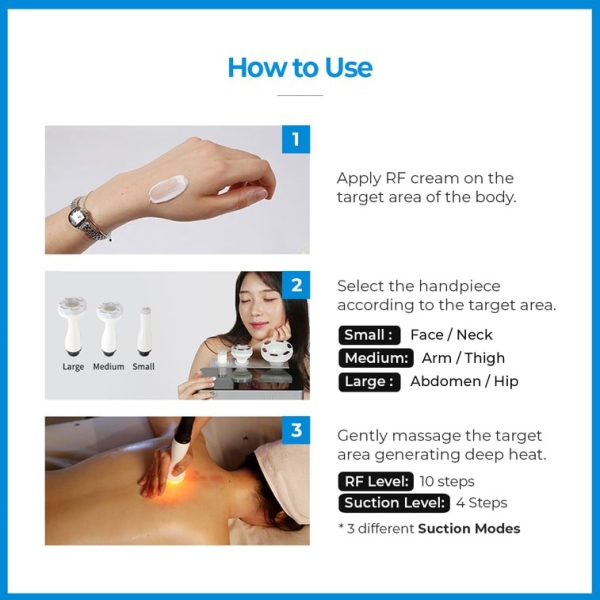 How to Use

1

Apply RF cream on the target area of the body.

2

Large Medium Small

Select the handpiece according to the target area.

Small : Face / Neck
Medium: Arm / Thigh
Large : Abdomen / Hip

3

Gently massage the target area generating deep heat.

RF Level: 10 steps
Suction Level: 4 Steps

* 3 different Suction Modes